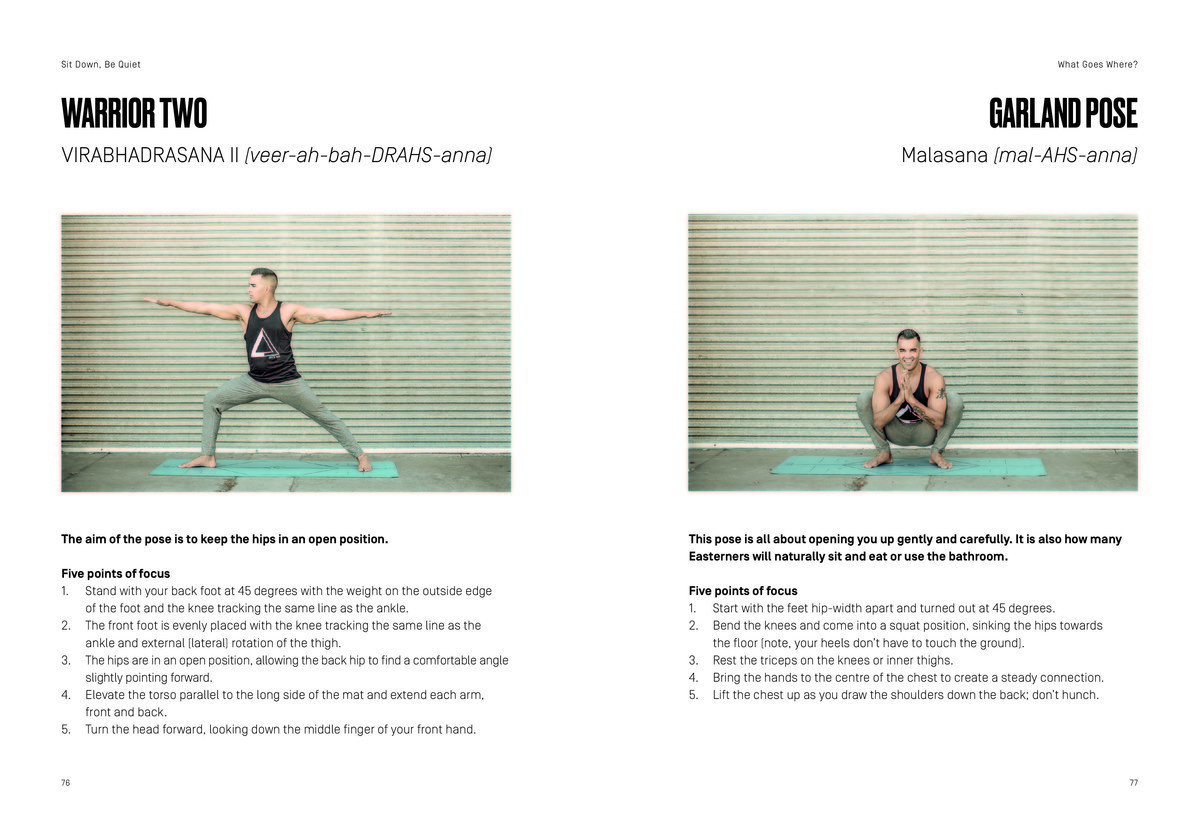 Sit Down, Be Quiet

WARRIOR TWO

VIRABHADRASANA II (veer-ah-bah-DRAHS-anna)

The aim of the pose is to keep the hips in an open position.

Five points of focus
1. Stand with your back foot at 45 degrees with the weight on the outside edge of the foot and the knee tracking the same line as the ankle.
2. The front foot is evenly placed with the knee tracking the same line as the ankle and external (lateral) rotation of the thigh.
3. The hips are in an open position, allowing the back hip to find a comfortable angle slightly pointing forward.
4. Elevate the torso parallel to the long side of the mat and extend each arm, front and back.
5. Turn the head forward, looking down the middle finger of your front hand.

76

What Goes Where?

GARLAND POSE

Malasana (mal-AHS-anna)

This pose is all about opening you up gently and carefully. It is also how many Easterners will naturally sit and eat or use the bathroom.

Five points of focus
1. Start with the feet hip-width apart and turned out at 45 degrees.
2. Bend the knees and come into a squat position, sinking the hips towards the floor (note, your heels don't have to touch the ground).
3. Rest the triceps on the knees or inner thighs.
4. Bring the hands to the centre of the chest to create a steady connection.
5. Lift the chest up as you draw the shoulders down the back; don't hunch.

77