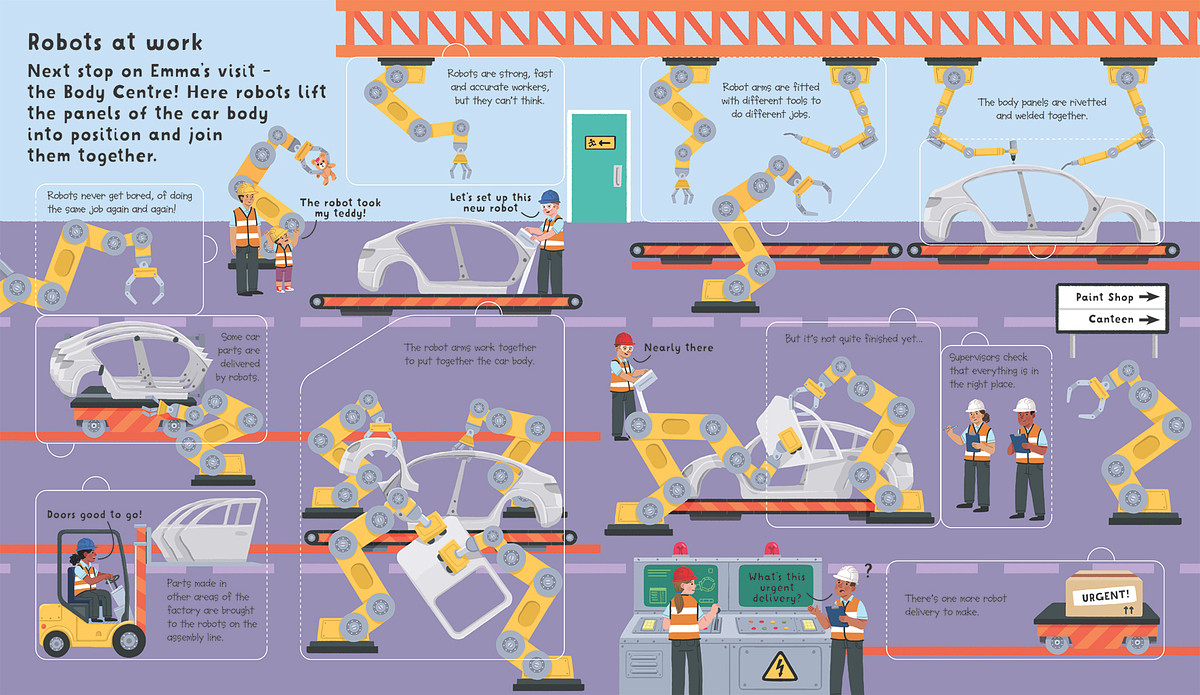 Robots at work

Next stop on Emma's visit – the Body Centre! Here robots lift the panels of the car body into position and join them together.

Robots are strong, fast and accurate workers, but they can't think.

Robot arms are fitted with different tools to do different jobs.

The body panels are rivetted and welded together.

Robots never get bored, of doing the same job again and again!

The robot took my teddy!

Let's set up this new robot

Paint Shop

Canteen

Some car parts are delivered by robots.

The robot arms work together to put together the car body.

Nearly there

But it's not quite finished yet...

Supervisors check that everything is in the right place.

Doors good to go!

Parts made in other areas of the factory are brought to the robots on the assembly line.

What's this urgent delivery?

?

There's one more robot delivery to make.

URGENT!