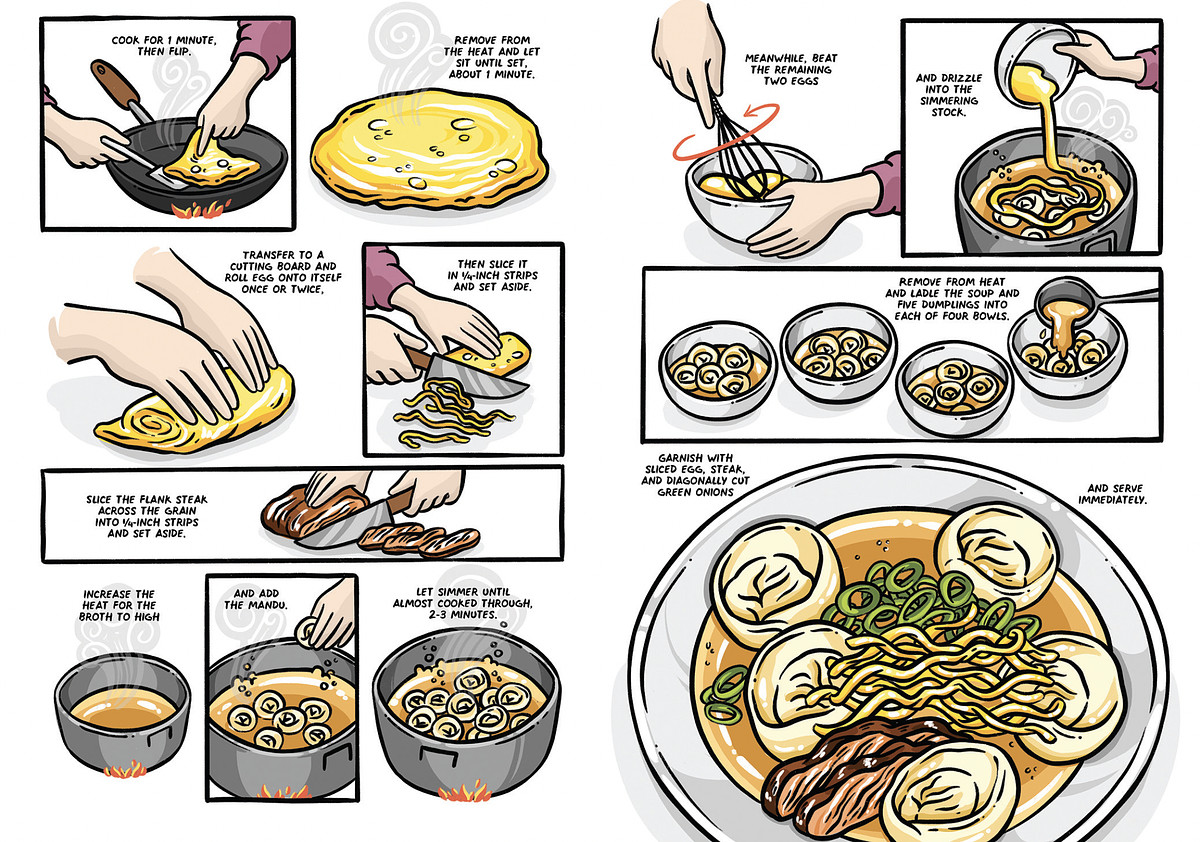 COOK FOR 1 MINUTE, THEN FLIP.

REMOVE FROM THE HEAT AND LET SIT UNTIL SET, ABOUT 1 MINUTE.

TRANSFER TO A CUTTING BOARD AND ROLL EGG ONTO ITSELF ONCE OR TWICE,

THEN SLICE IT IN ¼-INCH STRIPS AND SET ASIDE.

SLICE THE FLANK STEAK ACROSS THE GRAIN INTO ¼-INCH STRIPS AND SET ASIDE.

INCREASE THE HEAT FOR THE BROTH TO HIGH

AND ADD THE MANDU.

LET SIMMER UNTIL ALMOST COOKED THROUGH, 2-3 MINUTES.

MEANWHILE, BEAT THE REMAINING TWO EGGS

AND DRIZZLE INTO THE SIMMERING STOCK.

REMOVE FROM HEAT AND LADLE THE SOUP AND FIVE DUMPLINGS INTO EACH OF FOUR BOWLS.

GARNISH WITH SLICED EGG, STEAK, AND DIAGONALLY CUT GREEN ONIONS

AND SERVE IMMEDIATELY.